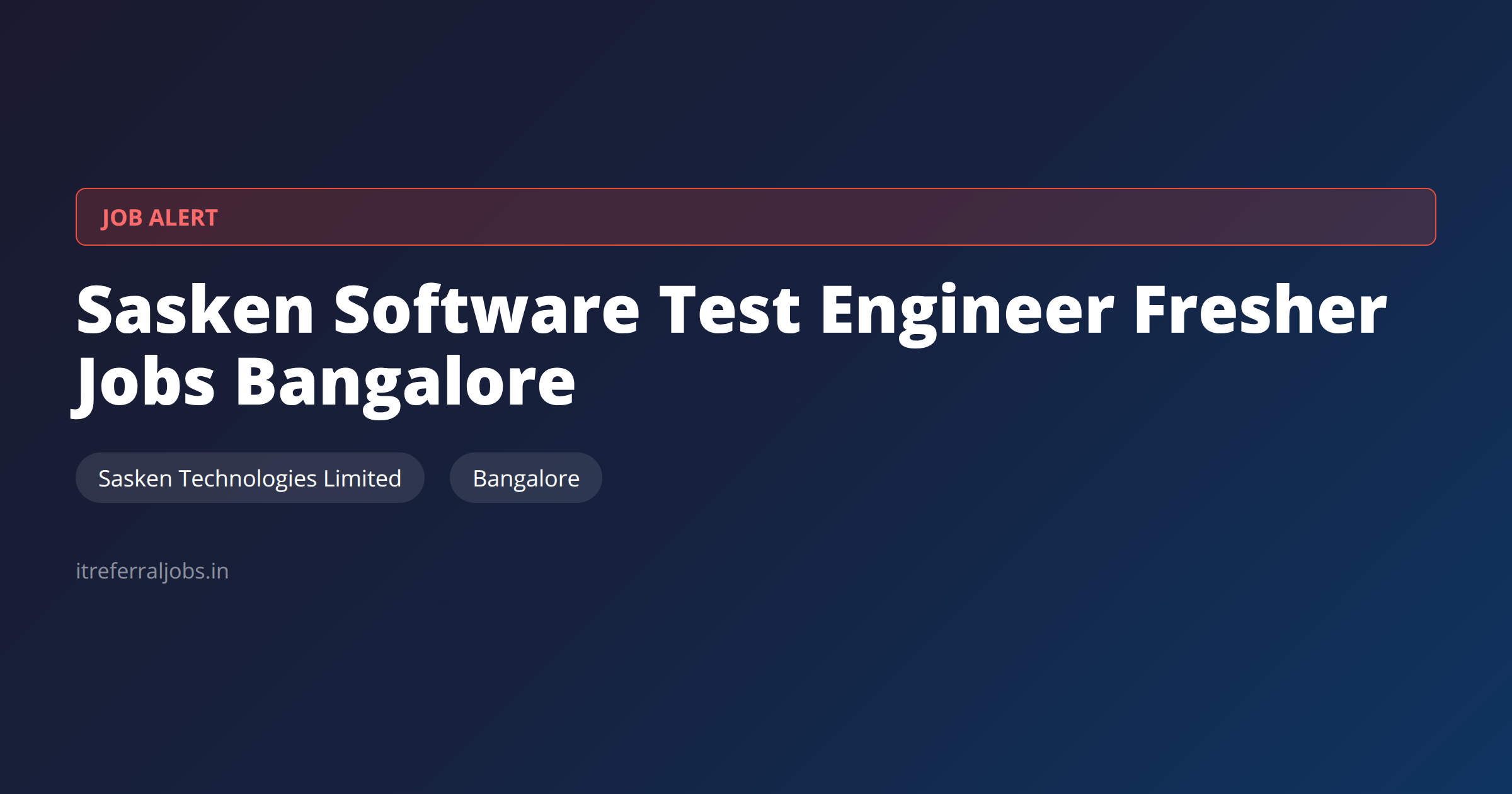 JOB ALERT

Sasken Software Test Engineer Fresher Jobs Bangalore

Sasken Technologies Limited

Bangalore

itreferraljobs.in