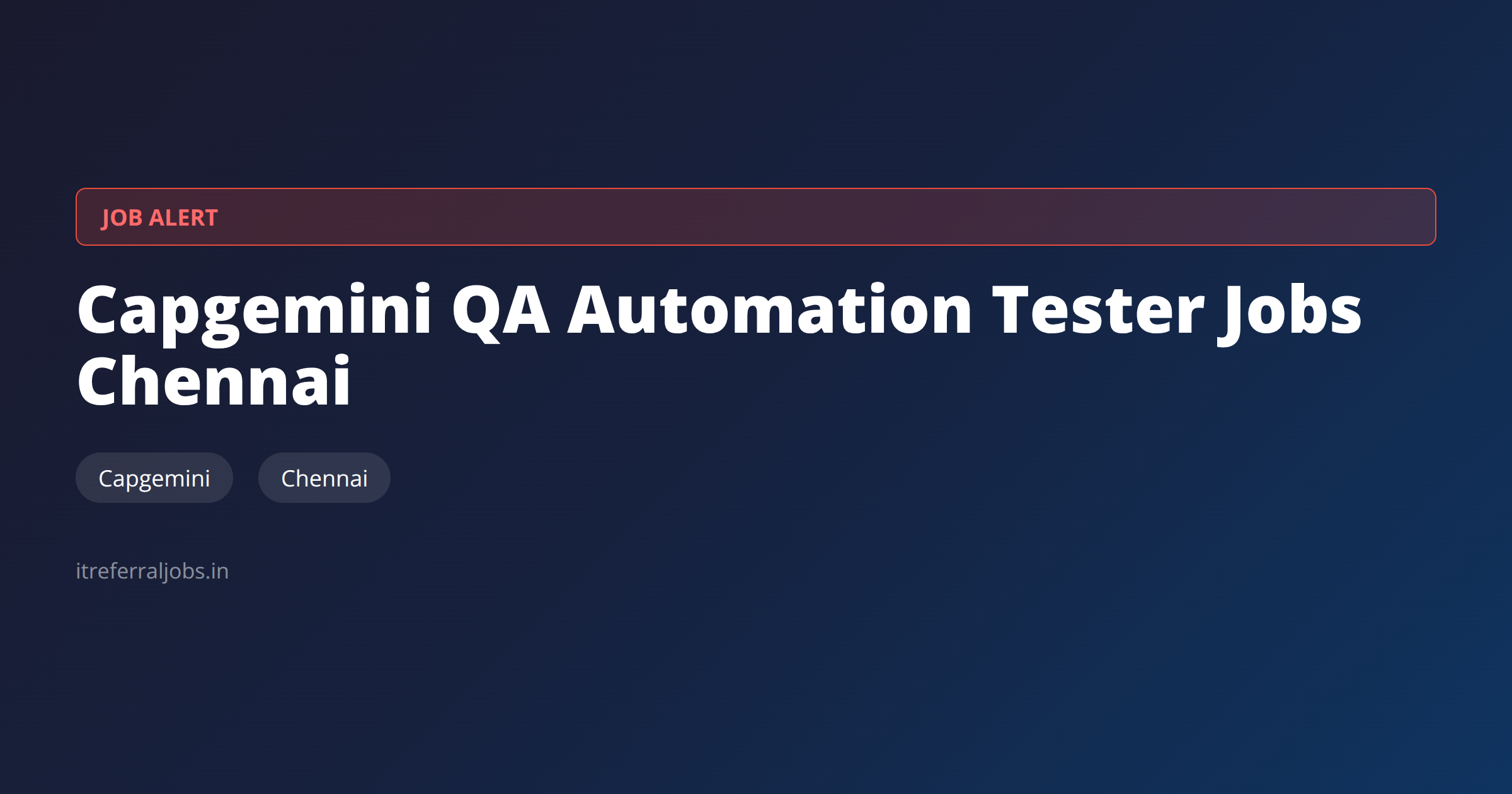 JOB ALERT

Capgemini QA Automation Tester Jobs Chennai

Capgemini

Chennai

itreferraljobs.in